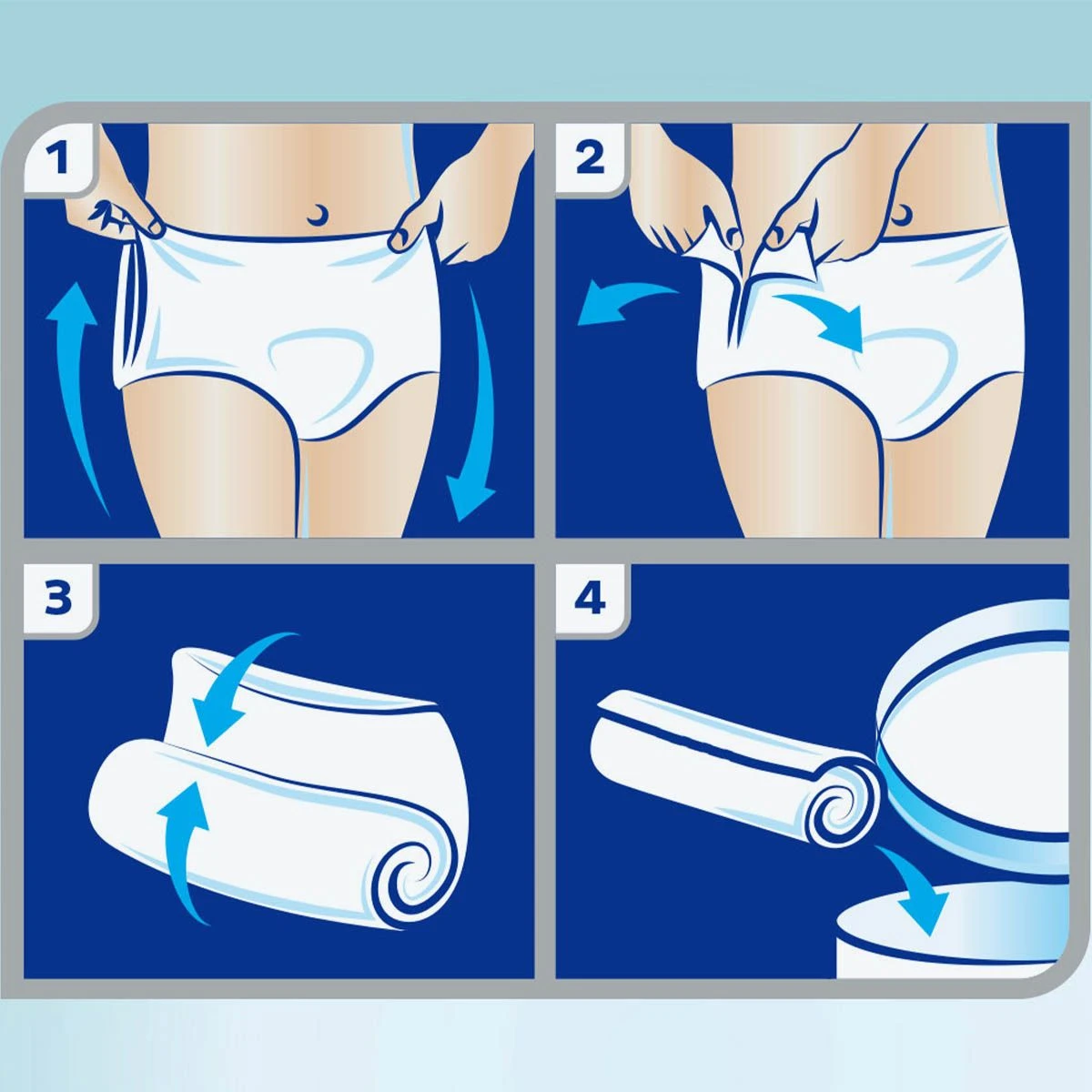 1

2

3

4