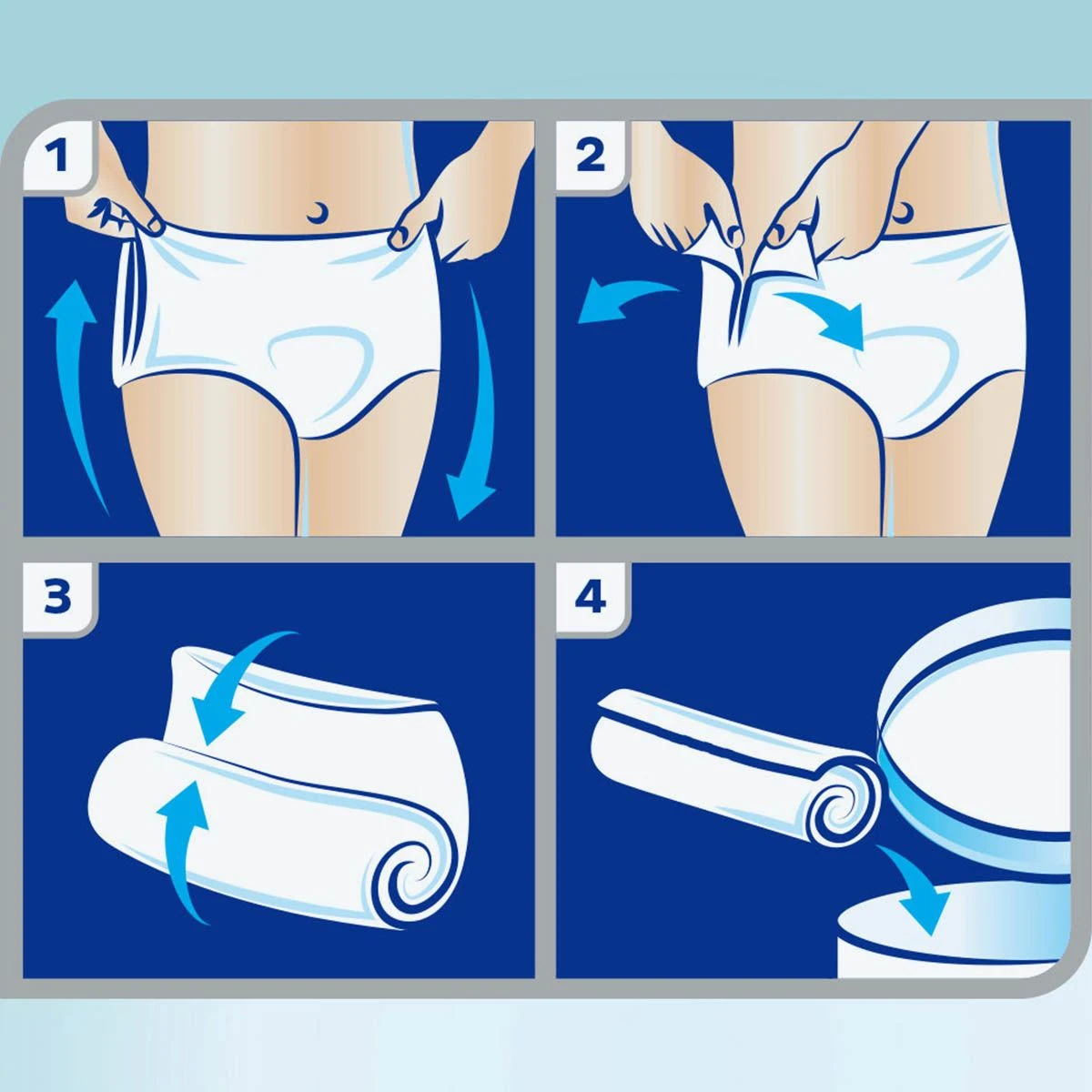 1

2

3

4