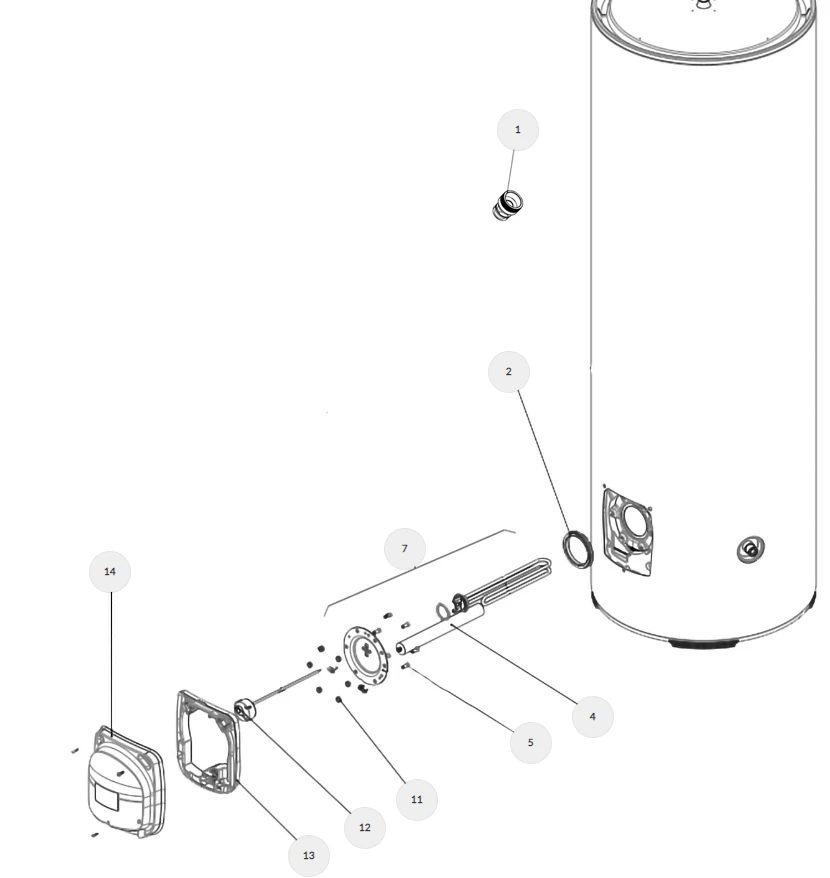 1

2

7

14

4

5

11

12

13